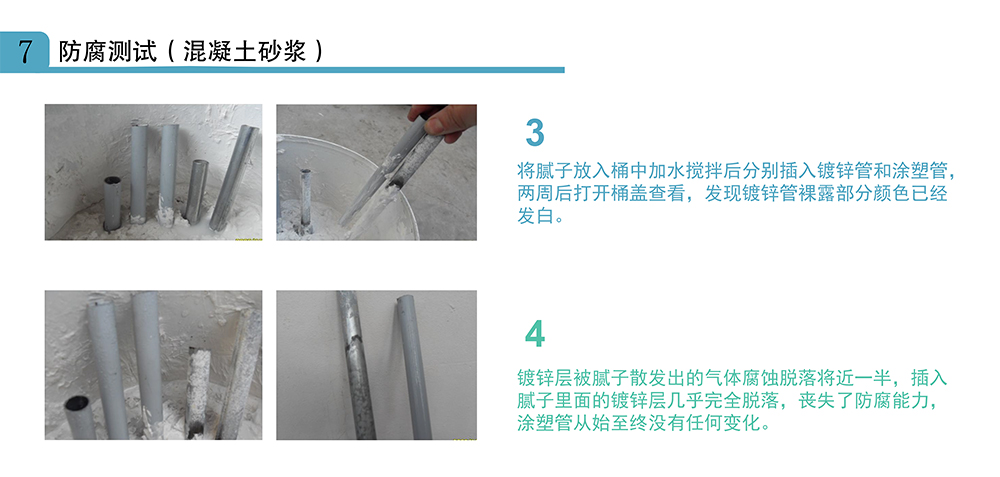 7 防腐测试（混凝土砂浆）

3

将腻子放入桶中加水搅拌后分别插入镀锌管和涂塑管，两周后打开桶盖查看，发现镀锌管裸露部分颜色已经发白。

4

镀锌层被腻子散发出的气体腐蚀脱落将近一半，插入腻子里面的镀锌层几乎完全脱落，丧失了防腐能力，涂塑管从始至终没有任何变化。