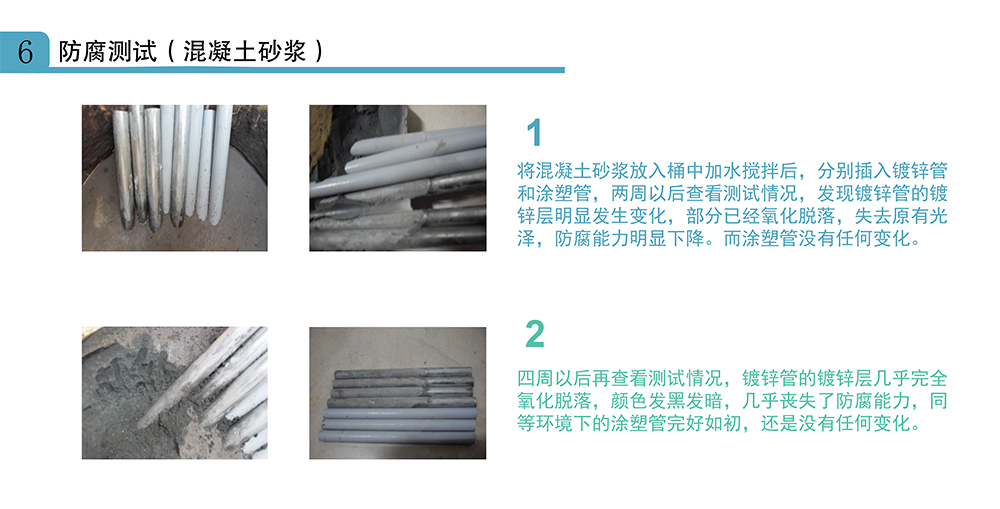 6 防腐测试（混凝土砂浆）

1

将混凝土砂浆放入桶中加水搅拌后，分别插入镀锌管和涂塑管，两周以后查看测试情况，发现镀锌管的镀锌层明显发生变化，部分已经氧化脱落，失去原有光泽，防腐能力明显下降。而涂塑管没有任何变化。

2

四周以后再查看测试情况，镀锌管的镀锌层几乎完全氧化脱落，颜色发黑发暗，几乎丧失了防腐能力，同等环境下的涂塑管完好如初，还是没有任何变化。